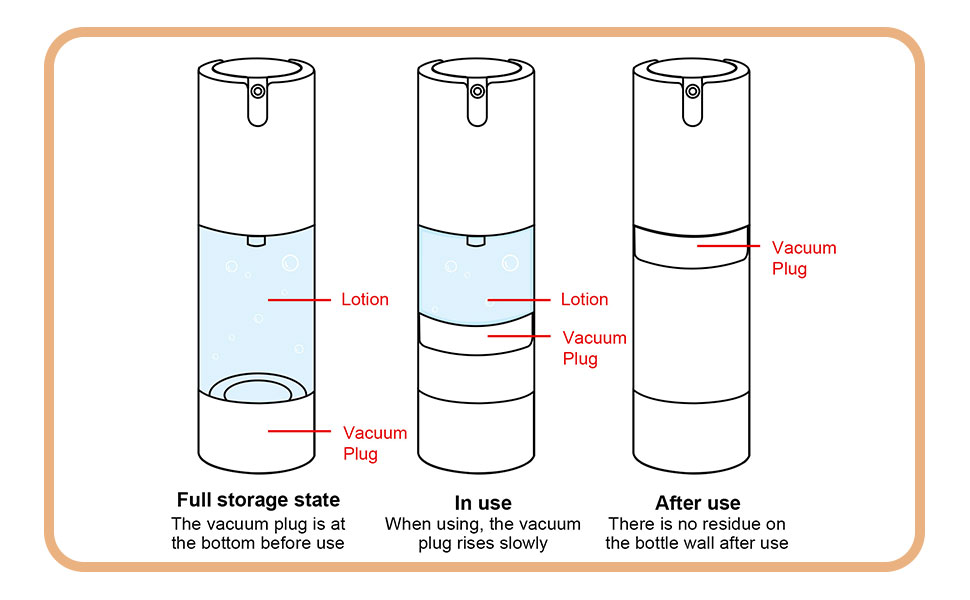 Lotion

Vacuum Plug

Full storage state
The vacuum plug is at the bottom before use

Lotion

Vacuum Plug

In use
When using, the vacuum plug rises slowly

Vacuum Plug

After use
There is no residue on the bottle wall after use